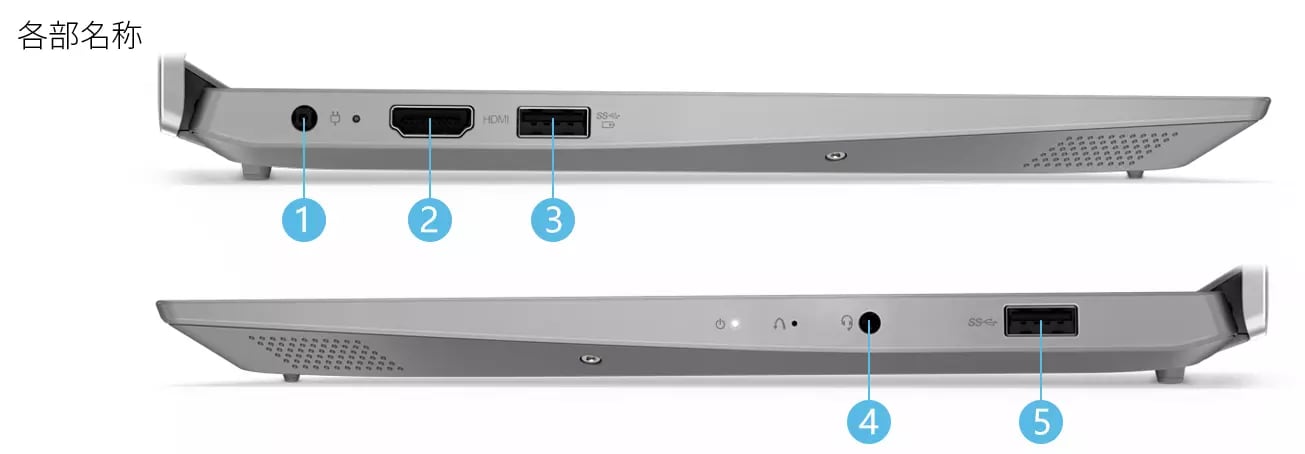 各部名称

HDMI
SS

1
2
3

SS

4
5