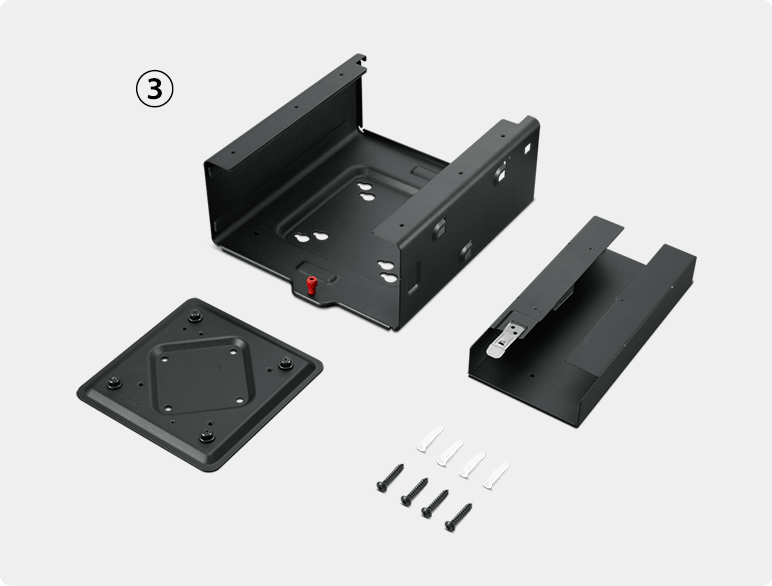 ③