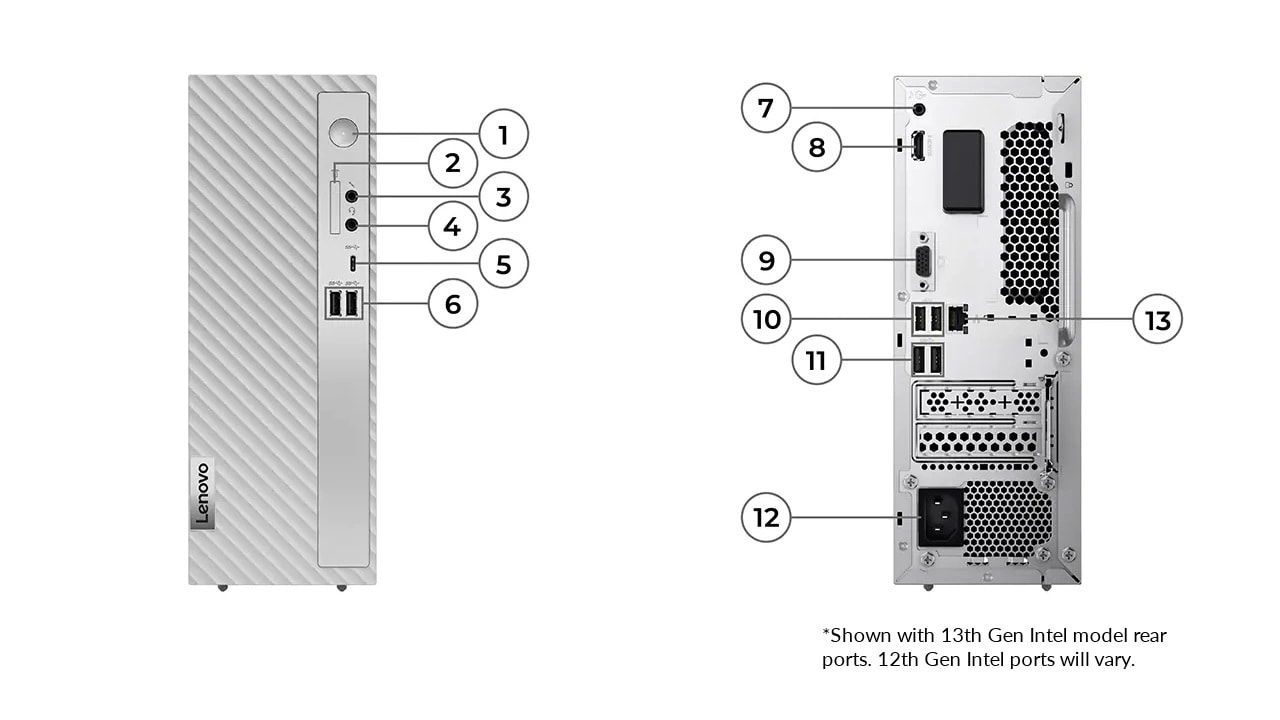 1
2
3
4
5
6
Lenovo
7
8
9
10
11
12
13
*Shown with 13th Gen Intel model rear ports. 12th Gen Intel ports will vary.