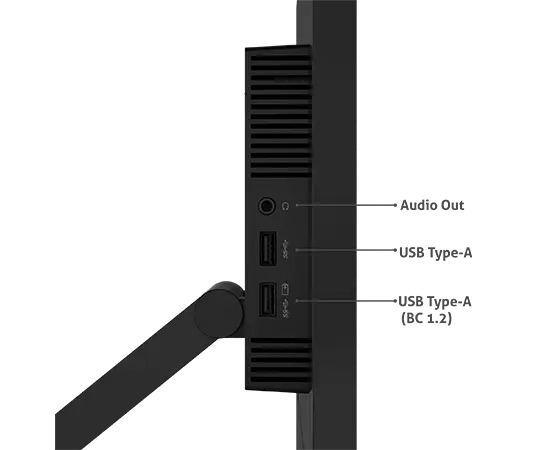 Audio Out

USB Type-A

USB Type-A
(BC 1.2)