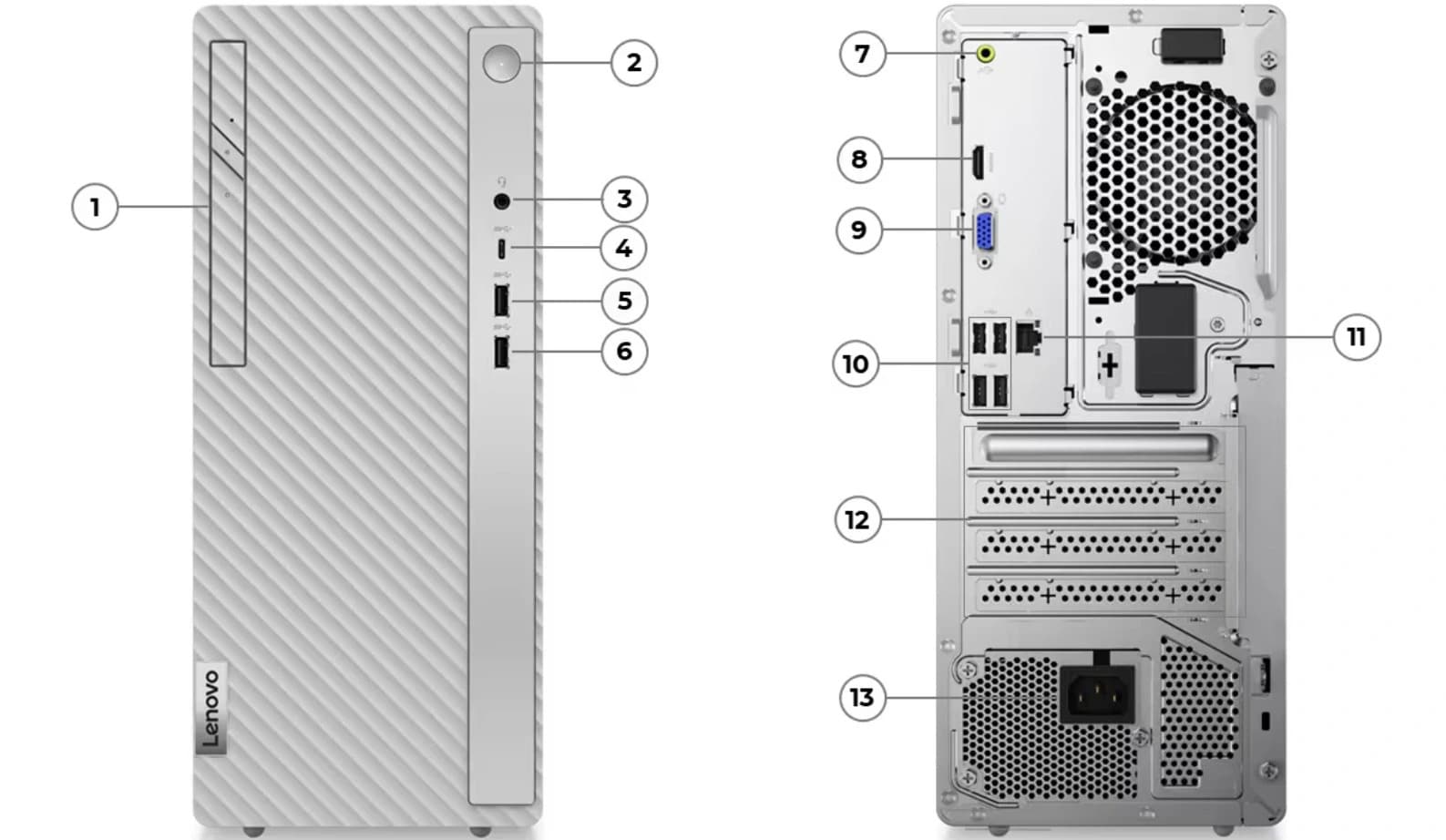 1
2
3
4
5
6
Lenovo
7
8
9
10
11
12
13